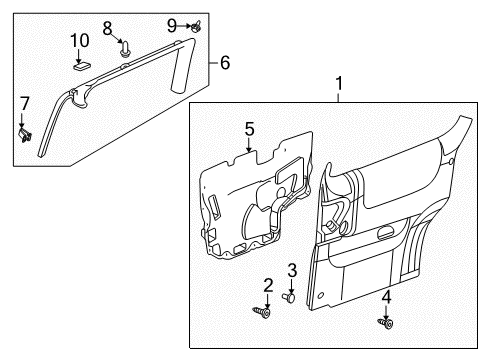 10
8
9
6
7
1
5
3
2
4