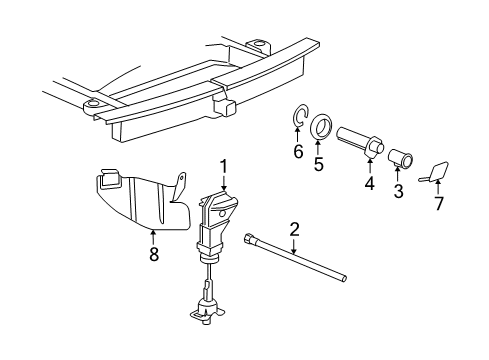 6
5
4
3
7
1
8
2