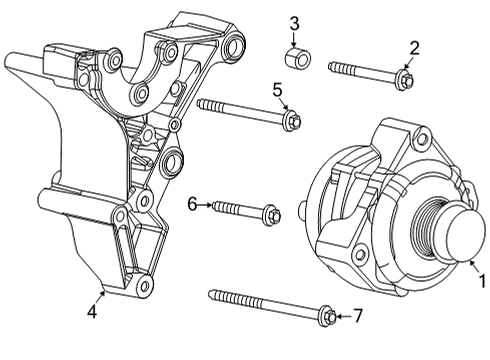 3
2
5
6
1
4
7