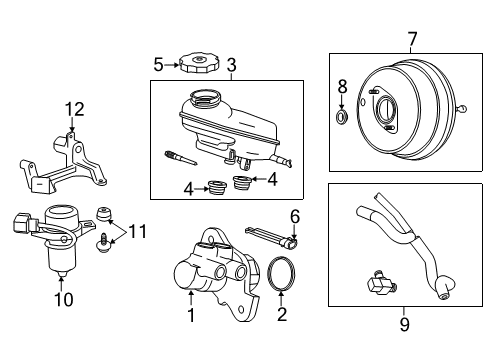 7
5
3
8
12
4
4
6
11
10
1
2
9