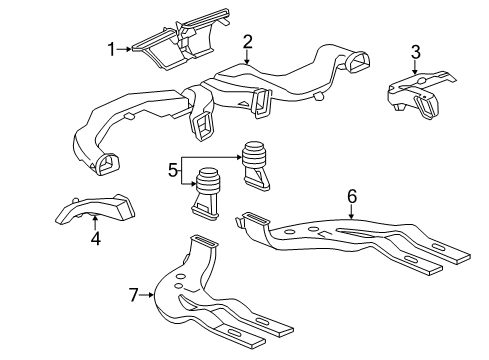 1
2
3
5
4
6
7