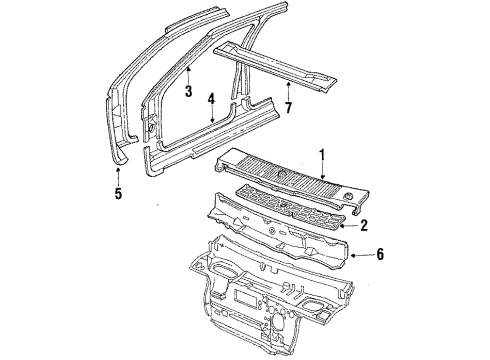 3
4
7
5
1
2
6