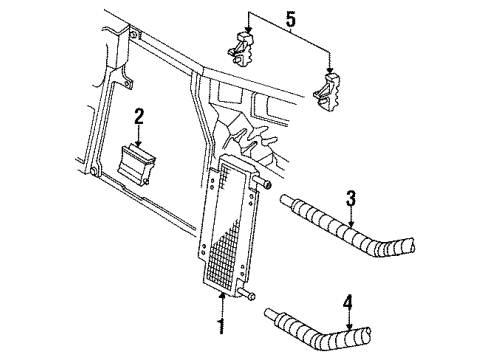 5
2
3
4
1