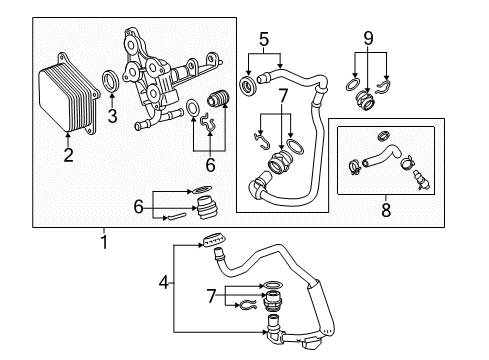 5
9
3
7
2
6
6
8
1
4
7