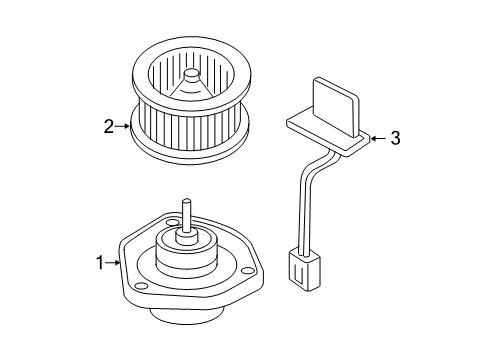 2
3
1