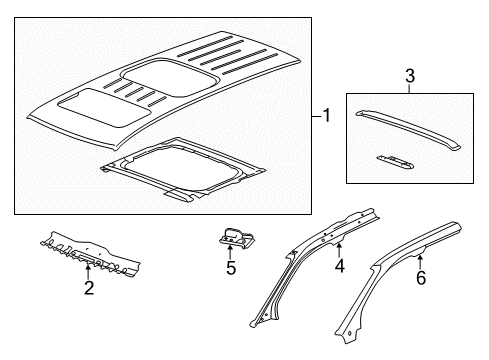 1
3
2
5
4
6