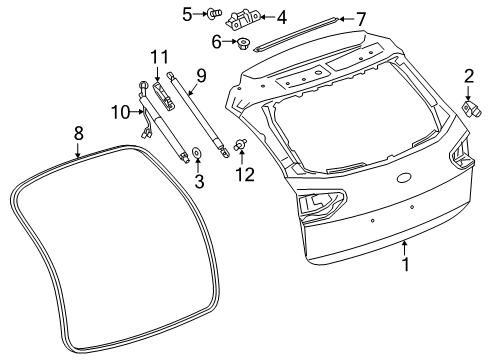 5
4
7
6
11
9
2
10
8
3
12
1