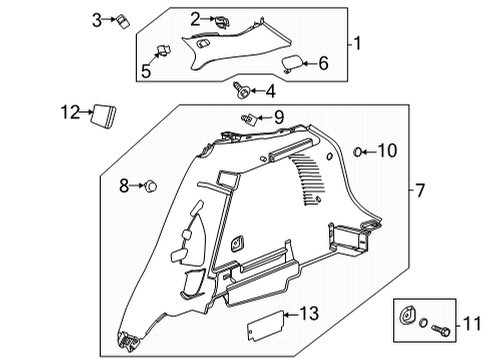 3
2
1
5
6
4
12
9
10
8
7
13
11