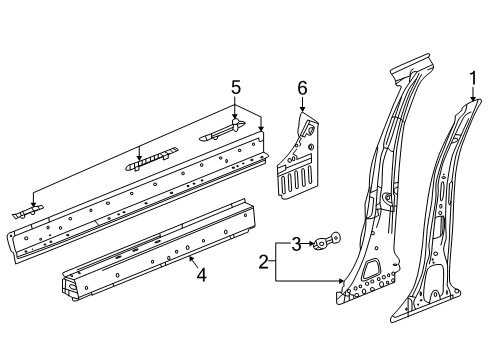 5
6
1
3
2
4