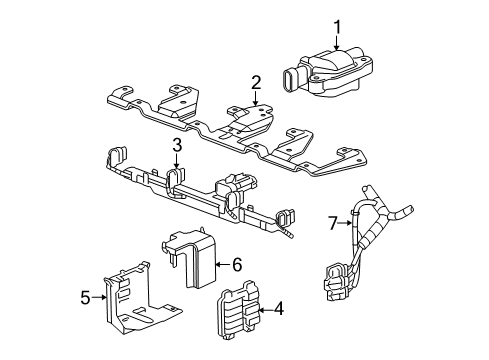 1
2
3
7
6
5
4