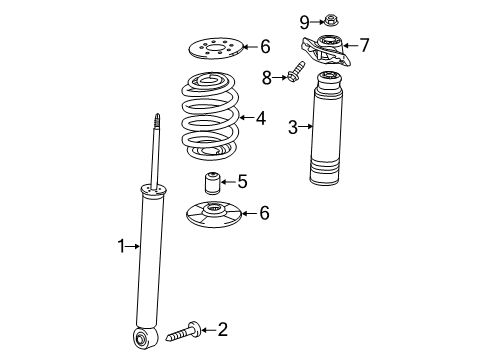 9
6
7
8
4
3
5
6
1
2