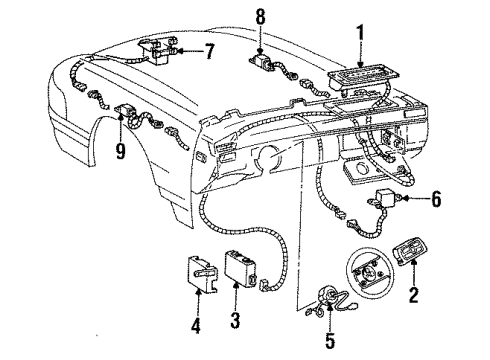 8
1
7
9
6
2
4
3
5