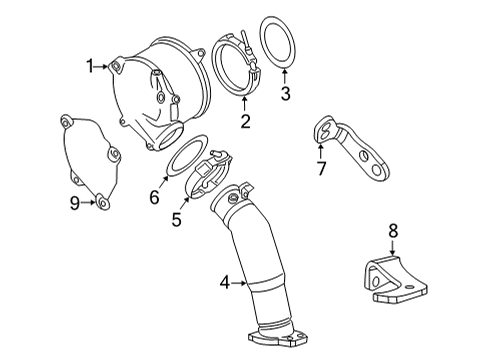 1
2
3
7
9
6
5
8
4