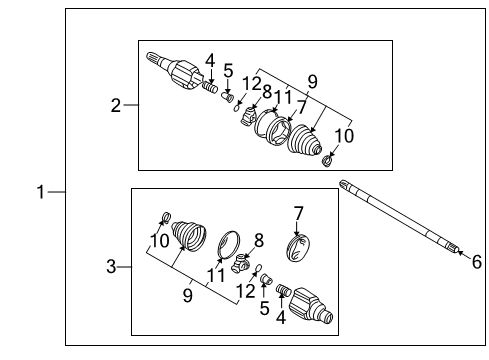 1
2
4
5
12
8
11
7
9
10
3
10
9
11
8
7
12
5
4
6