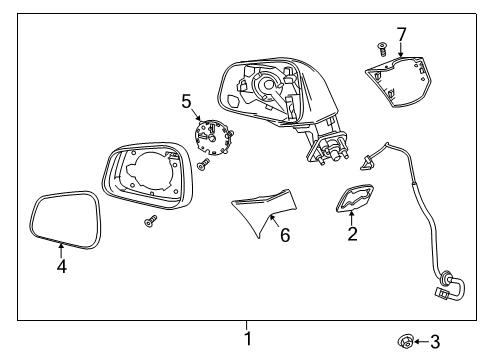 7
5
6
2
4
1
3