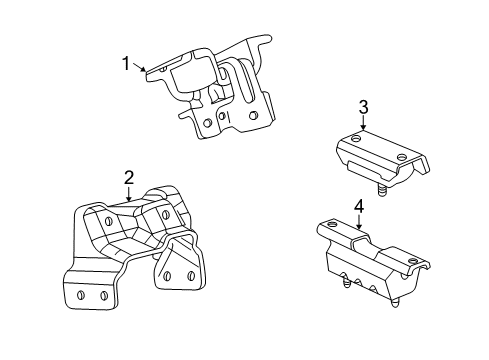 1
3
2
4