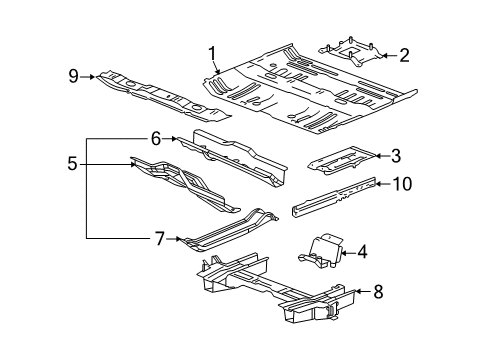 1
2
9
6
5
3
10
7
4
8