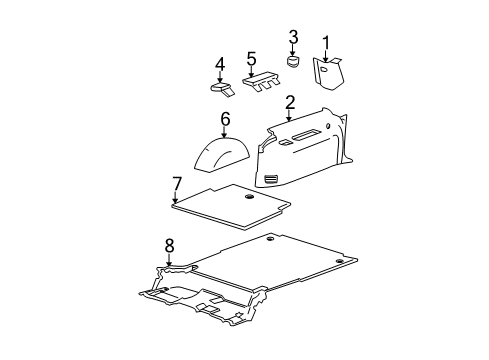 3
1
4
5
2
6
7
8