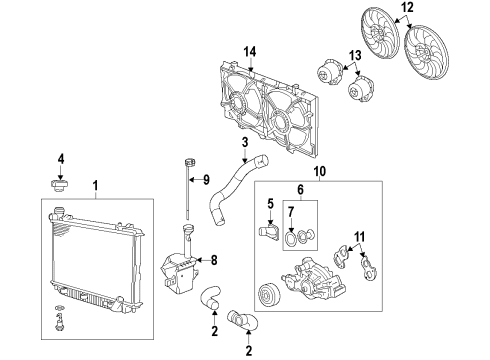 12
14
13
3
4
9
10
1
6
5
7
11
8
2
2