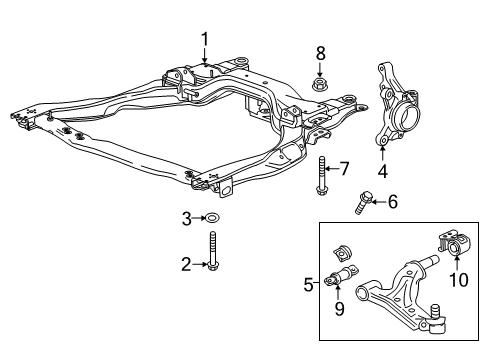 1
8
4
7
6
3
2
5
9
10