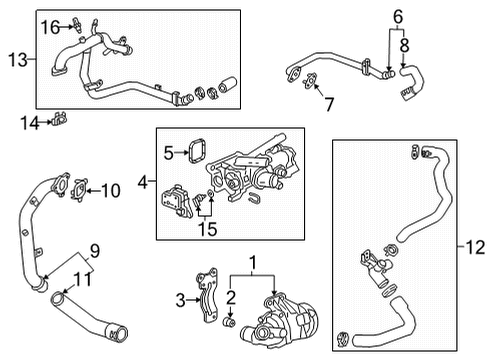 16
13
6
8
7
14
5
4
10
15
12
9
11
1
3
2