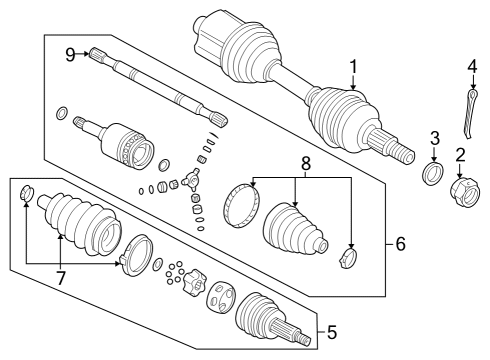 9
1
4
3
2
8
6
7
5