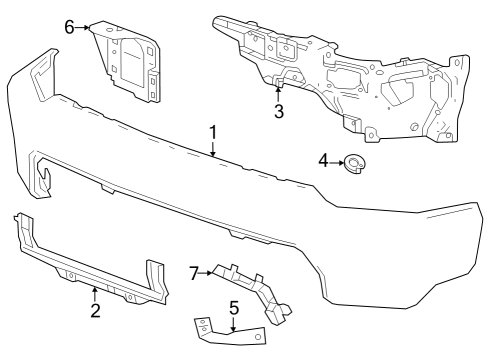 6
3
1
4
7
2
5