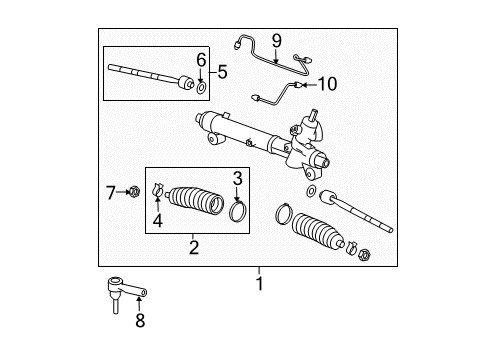 9
6
5
10
3
7
4
2
1
8