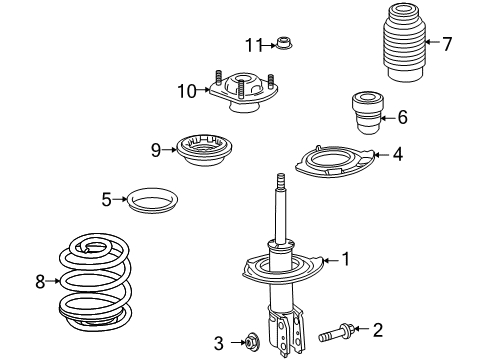 11
7
10
6
9
4
5
1
8
2
3