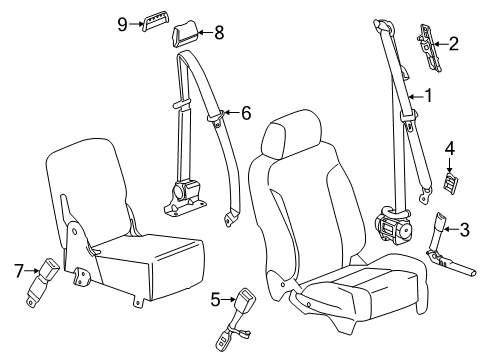 9
8
2
1
6
4
3
7
5