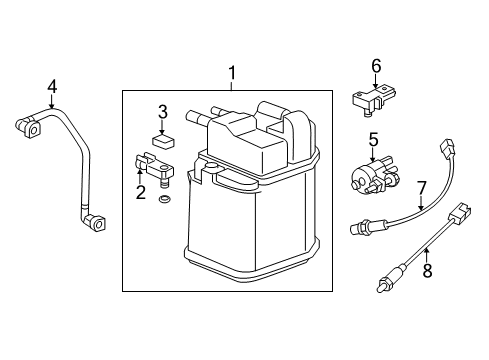 4
1
3
2
6
5
7
8