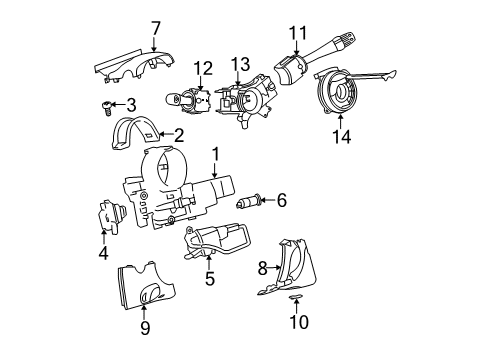 7
11
12
13
3
2
14
1
6
4
5
8
9
10