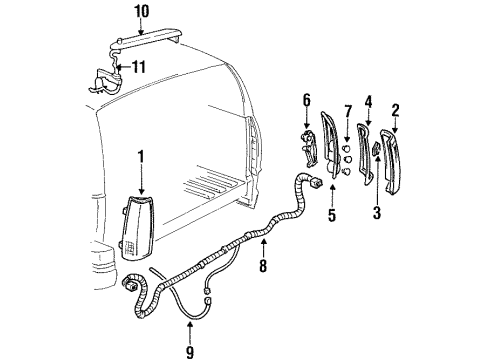 10
11
6
7
4
2
1
5
3
8
9