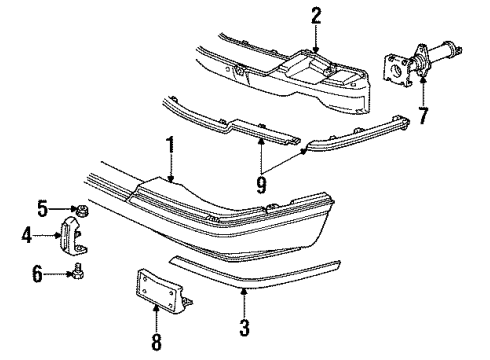 2
7
1
9
5
4
6
8
3