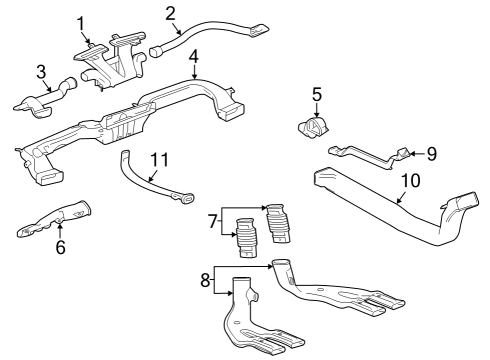 1
2
3
4
5
9
11
10
6
7
8