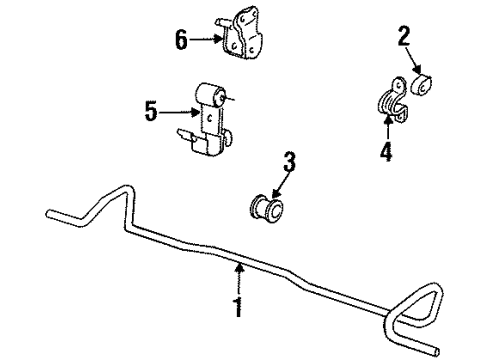 6
2
5
4
3
1