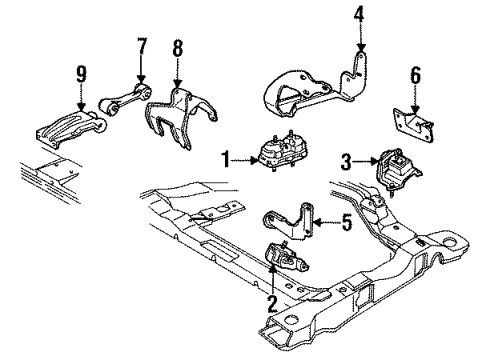 4
7
8
9
6
1
3
5
2