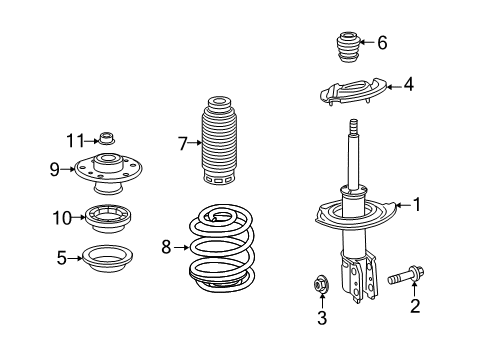 6
4
11
7
9
1
10
8
5
3
2