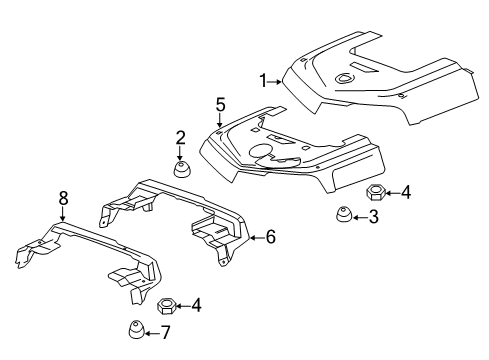 1
5
2
4
3
8
6
4
7