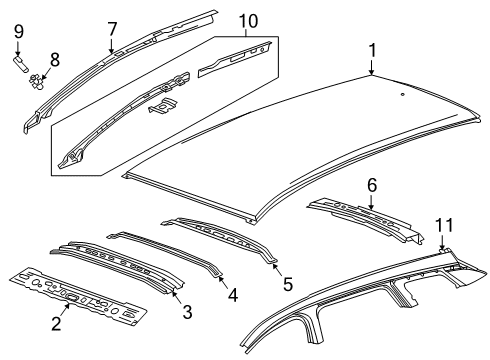 9
7
10
8
1
6
11
5
4
3
2