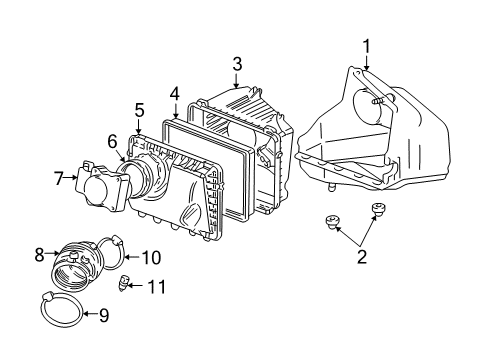 1
3
4
5
6
7
2
8
10
11
9