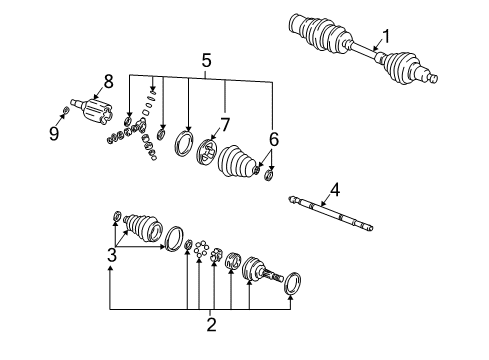 1
5
8
9
7
6
4
3
2