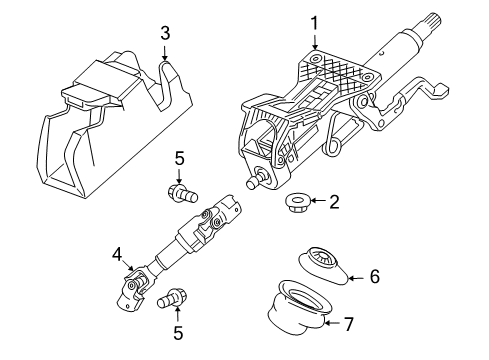 3
1
5
2
4
6
5
7