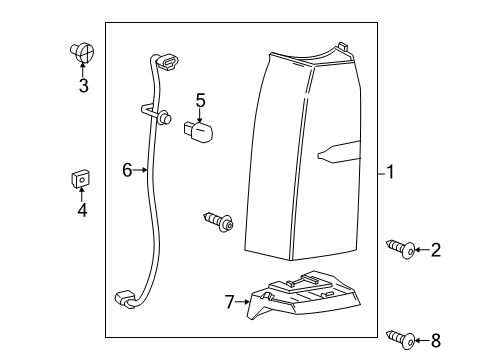 3
5
6
4
1
2
7
8