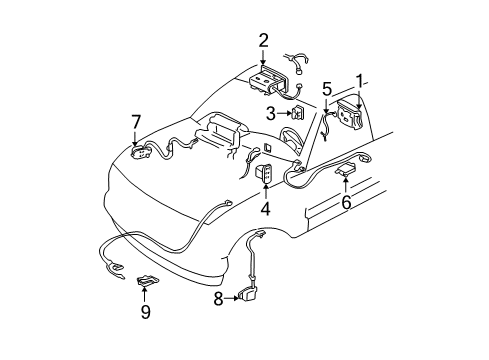 2
1
5
3
7
4
6
8
9