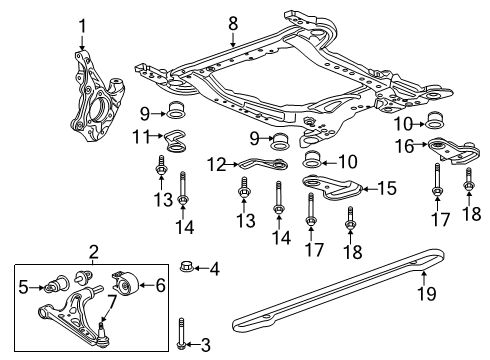 1
8
9
10
11
9
16
12
10
13
14
15
13
14
17
18
17
18
2
4
5
6
7
19
3