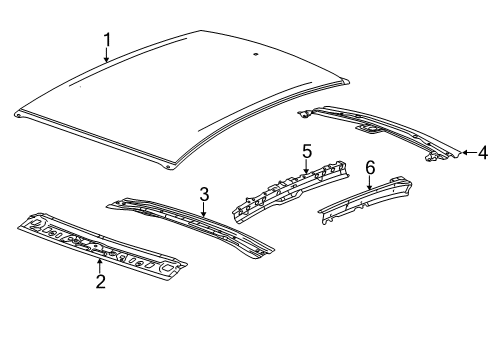 1
4
5
6
3
2