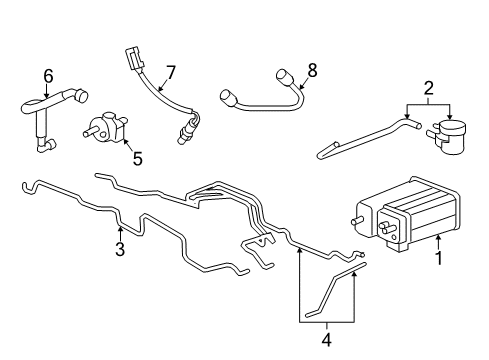 6
7
8
2
5
3
1
4