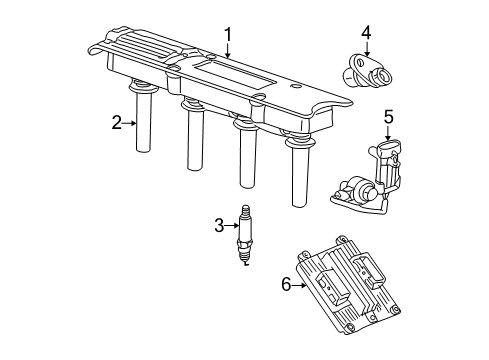 1
4
2
5
3
6