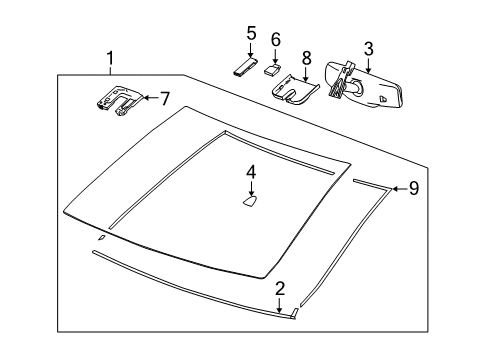 1
5
6
8
3
7
4
9
2